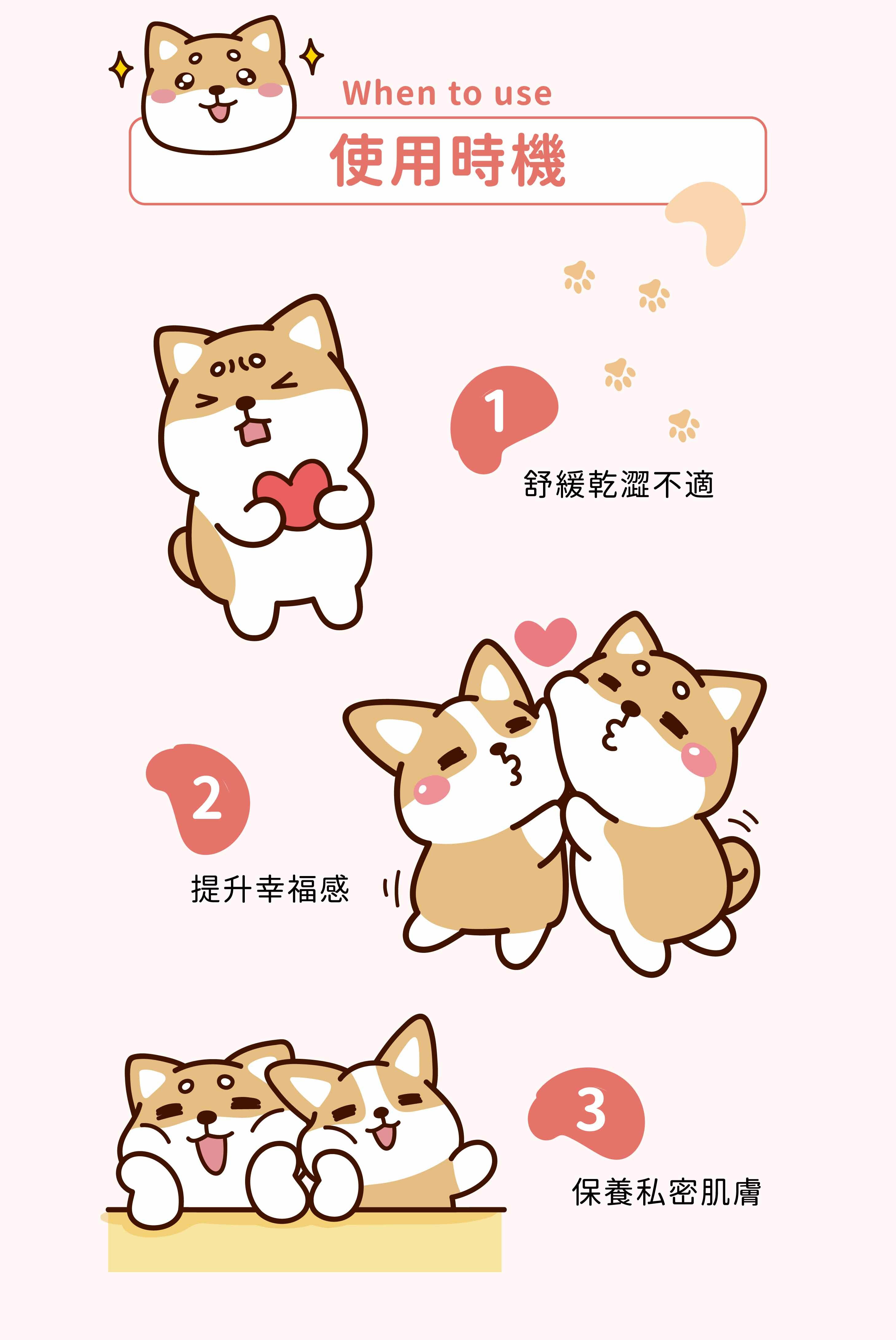 When to use
使用時機

1
舒緩乾澀不適

2
提升幸福感

3
保養私密肌膚