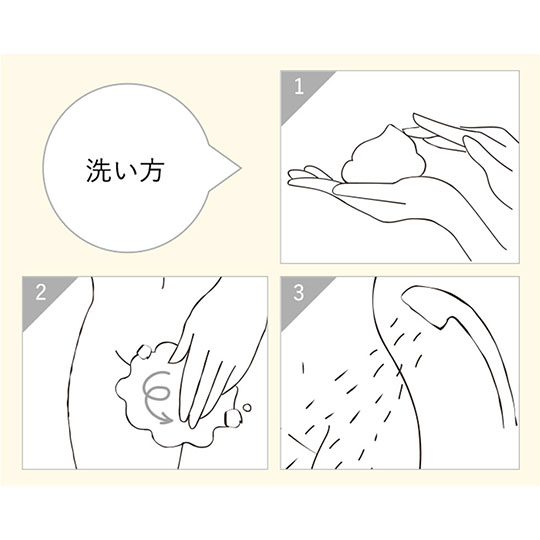 洗い方

1

2

3