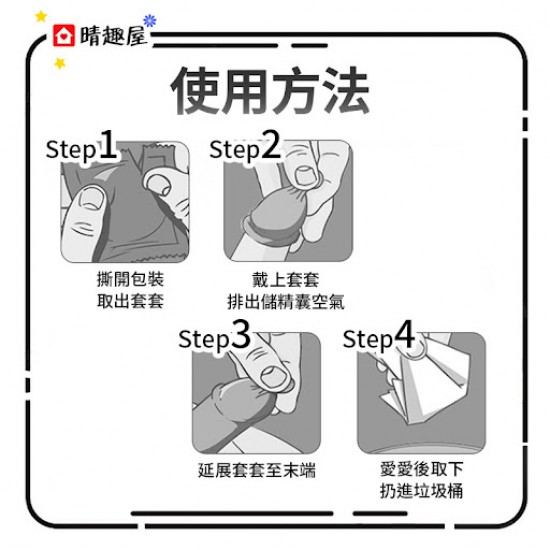 晴趣屋

使用方法

Step1

撕開包裝
取出套套

Step2

戴上套套
排出儲精囊空氣

Step3

延展套套至末端

Step4

愛愛後取下
扔進垃圾桶